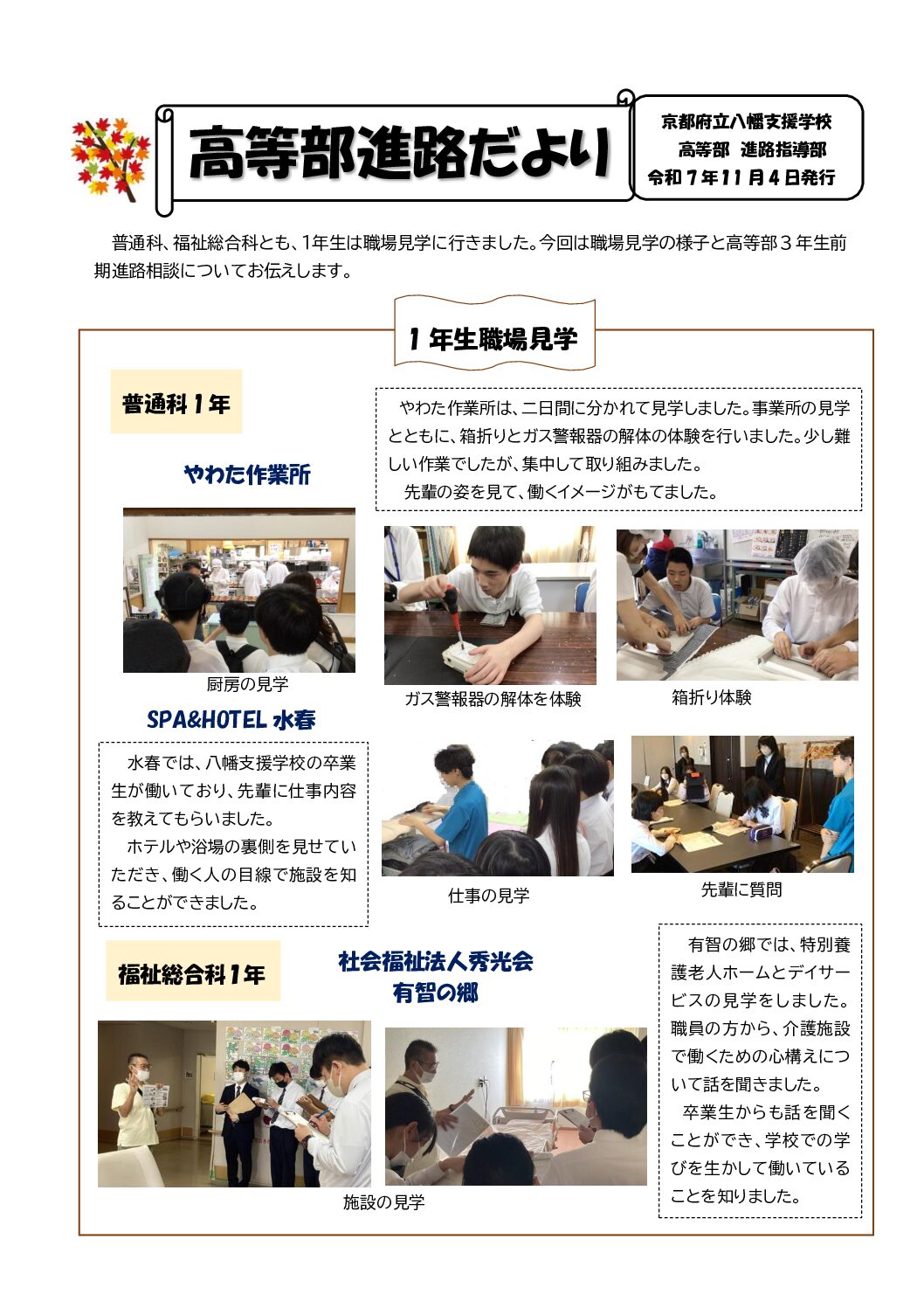 高等部進路だより

京都府立八幡支援学校
高等部　進路指導部
令和７年１１月４日発行

普通科、福祉総合科とも、1年生は職場見学に行きました。今回は職場見学の様子と高等部３年生前期進路相談についてお伝えします。

１年生職場見学

普通科１年

やわた作業所

やわた作業所は、二日間に分かれて見学しました。事業所の見学とともに、箱折りとガス警報器の解体の体験を行いました。少し難しい作業でしたが、集中して取り組みました。
先輩の姿を見て、働くイメージがもてました。

厨房の見学

ガス警報器の解体を体験

箱折り体験

SPA&HOTEL 水春

水春では、八幡支援学校の卒業生が働いており、先輩に仕事内容を教えてもらいました。
ホテルや浴場の裏側を見せていただき、働く人の目線で施設を知ることができました。

仕事の見学

先輩に質問

福祉総合科１年

社会福祉法人秀光会
有智の郷

有智の郷では、特別養護老人ホームとデイサービスの見学をしました。職員の方から、介護施設で働くための心構えについて話を聞きました。
卒業生からも話を聞くことができ、学校での学びを生かして働いていることを知りました。

施設の見学