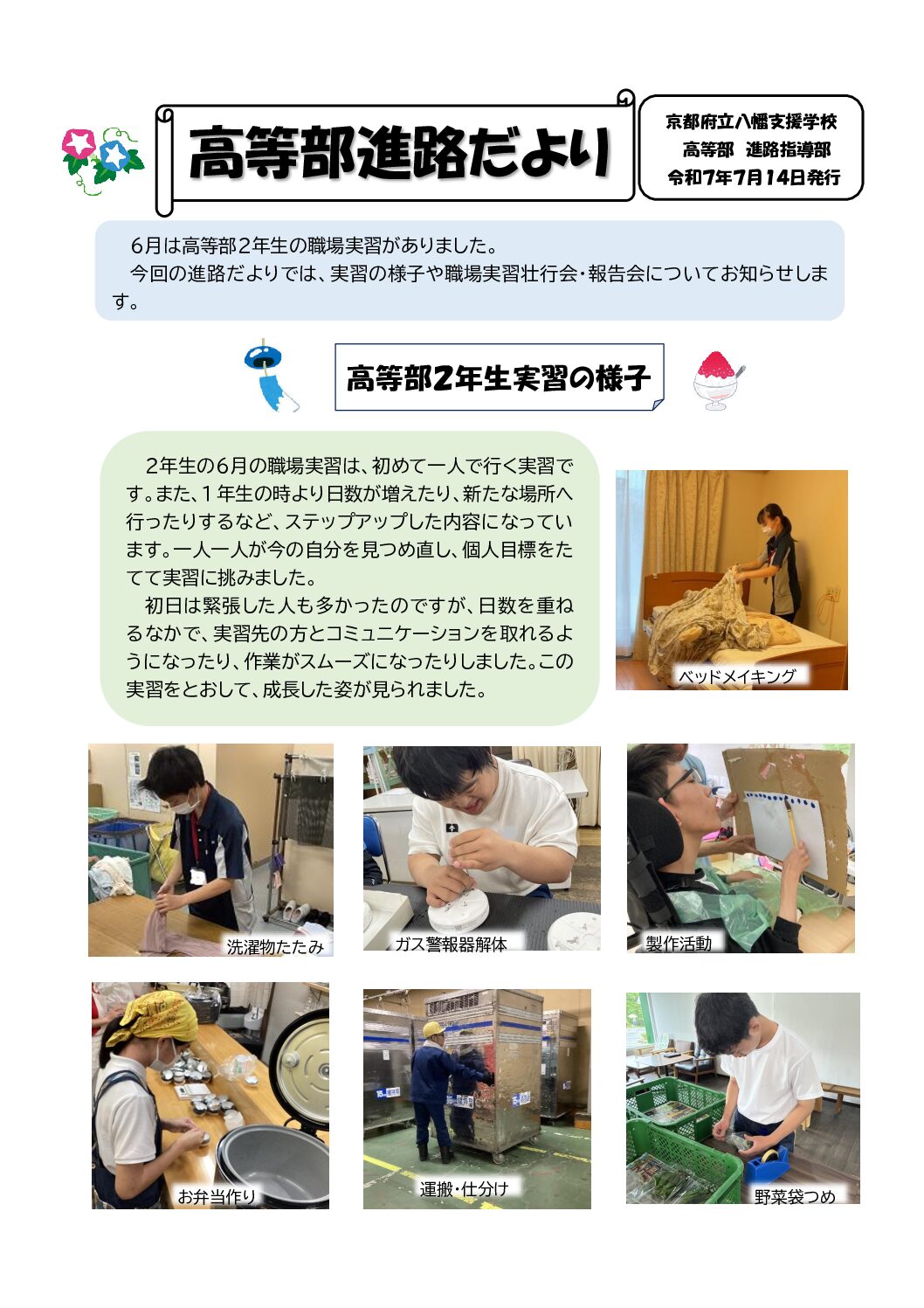 高等部進路だより

京都府立八幡支援学校
高等部　進路指導部
令和7年7月14日発行

6月は高等部2年生の職場実習がありました。
今回の進路だよりでは、実習の様子や職場実習壮行会・報告会についてお知らせします。

高等部2年生実習の様子

2年生の6月の職場実習は、初めて一人で行く実習です。また、1年生の時より日数が増えたり、新たな場所へ行ったりするなど、ステップアップした内容になっています。一人一人が今の自分を見つめ直し、個人目標をたてて実習に挑みました。
初日は緊張した人も多かったのですが、日数を重ねるなかで、実習先の方とコミュニケーションを取れるようになったり、作業がスムーズになったりしました。この実習をとおして、成長した姿が見られました。

ベッドメイキング

洗濯物たたみ

ガス警報器解体

製作活動

お弁当作り

運搬・仕分け

野菜袋つめ