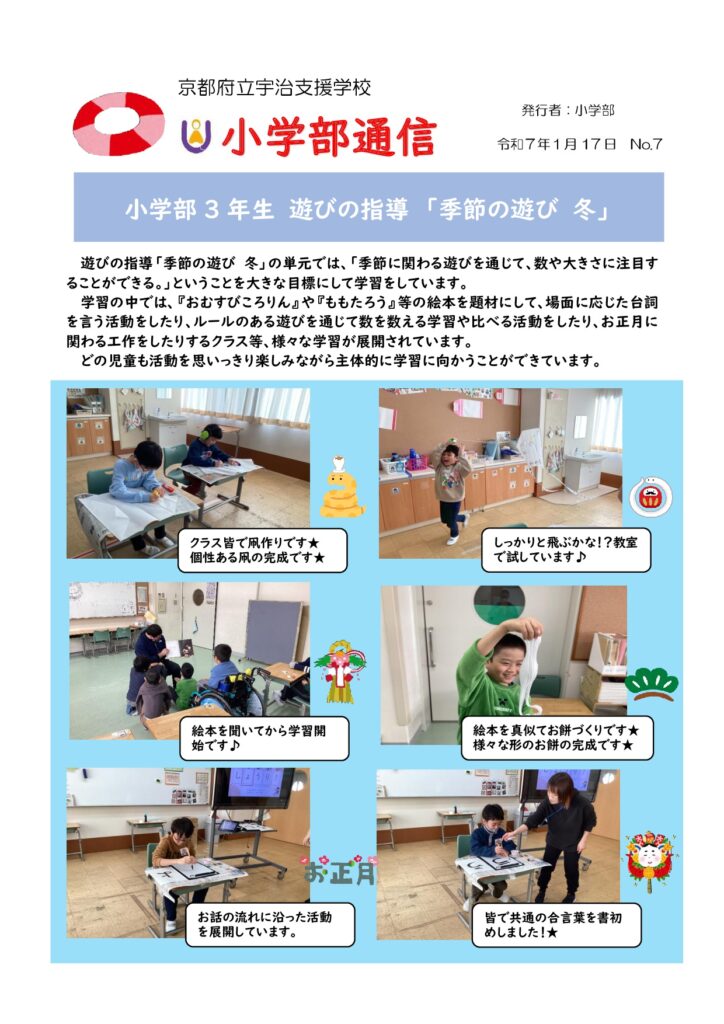 京都府立宇治支援学校

小学部通信

発行者：小学部

令和7年1月17日　No.7

小学部３年生 遊びの指導 「季節の遊び 冬」

遊びの指導「季節の遊び 冬」の単元では、「季節に関わる遊びを通じて、数や大きさに注目することができる。」ということを大きな目標にして学習をしています。

学習の中では、『おむすびころりん』や『ももたろう』等の絵本を題材にして、場面に応じた台詞を言う活動をしたり、ルールのある遊びを通じて数を数える学習や比べる活動をしたり、お正月に関わる工作をしたりするクラス等、様々な学習が展開されています。

どの児童も活動を思いっきり楽しみながら主体的に学習に向かうことができています。

クラス皆で凧作りです★ 個性ある凧の完成です★

しっかりと飛ぶかな!?教室で試しています♪

絵本を聞いてから学習開始です♪

絵本を真似てお餅づくりです★ 様々な形のお餅の完成です★

お正月

お話の流れに沿った活動を展開しています。

皆で共通の合言葉を書初めしました！★