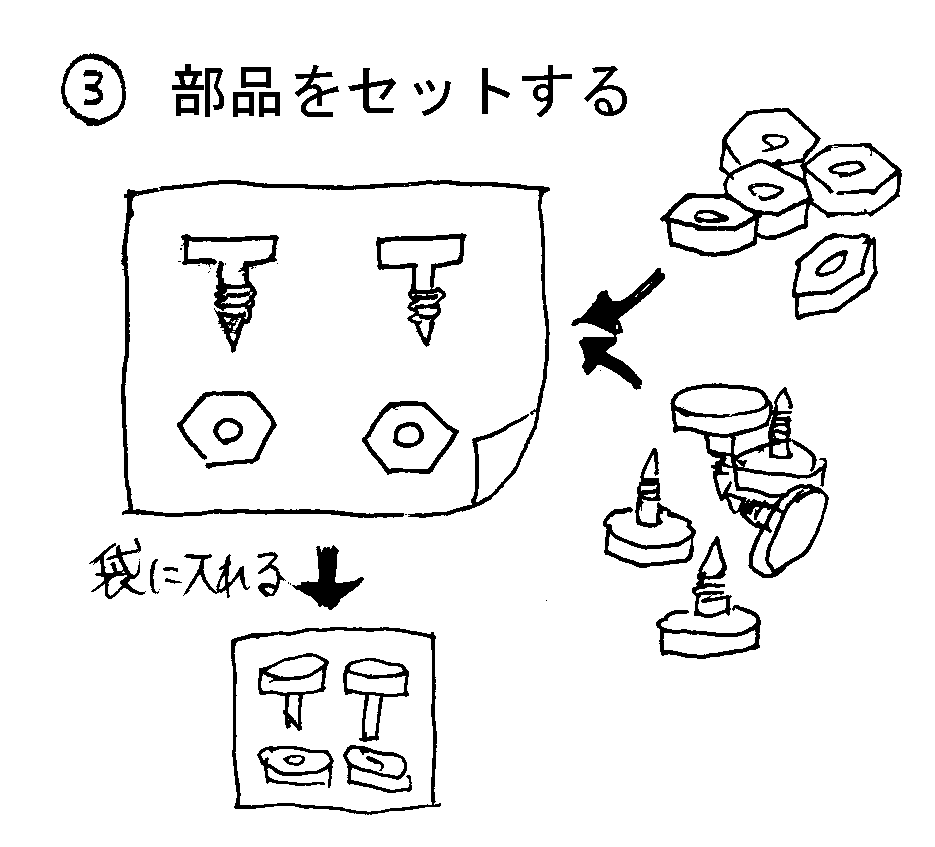 ③ 部品をセットする

袋に入れる